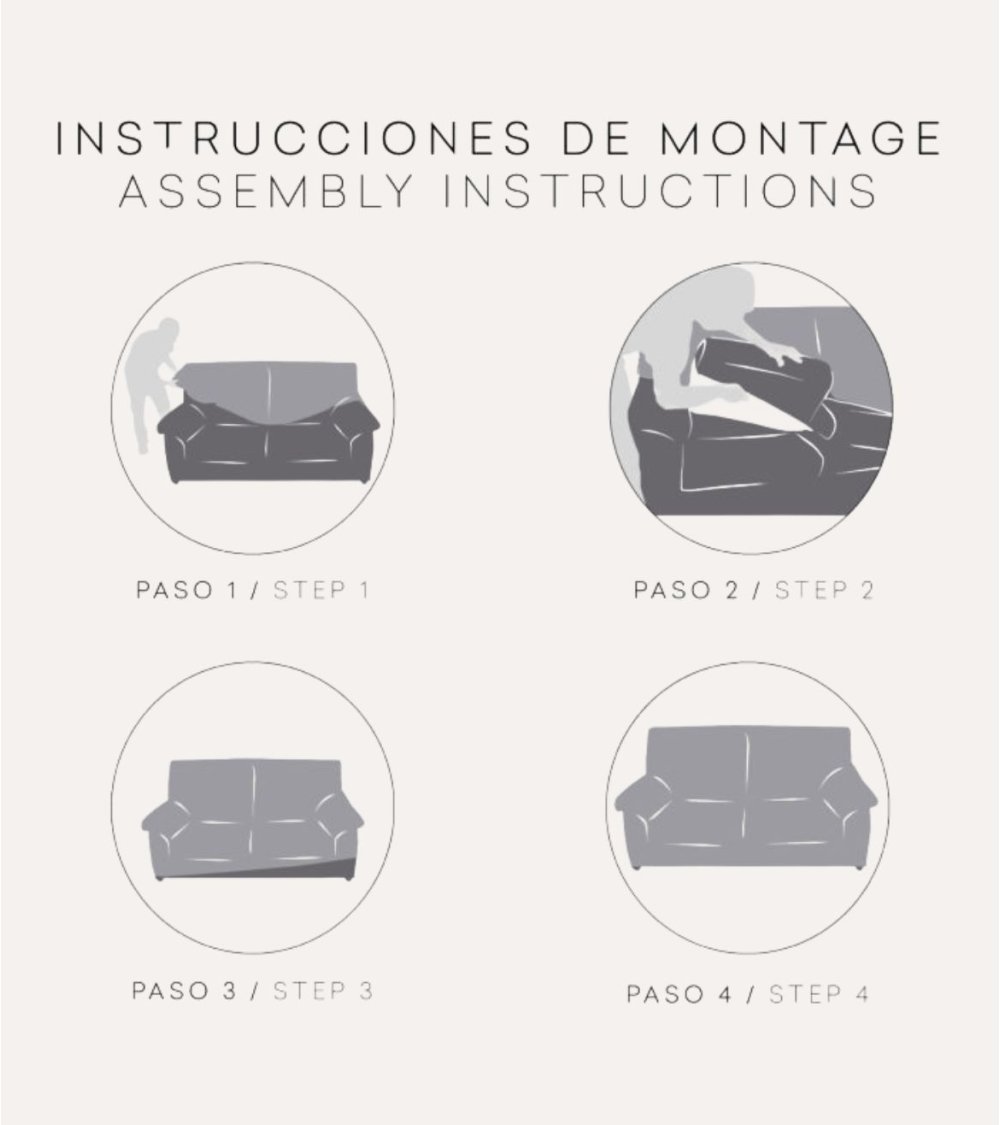 INSTRUCCIONES DE MONTAGE
ASSEMBLY INSTRUCTIONS

PASO 1 / STEP 1

PASO 2 / STEP 2

PASO 3 / STEP 3

PASO 4 / STEP 4